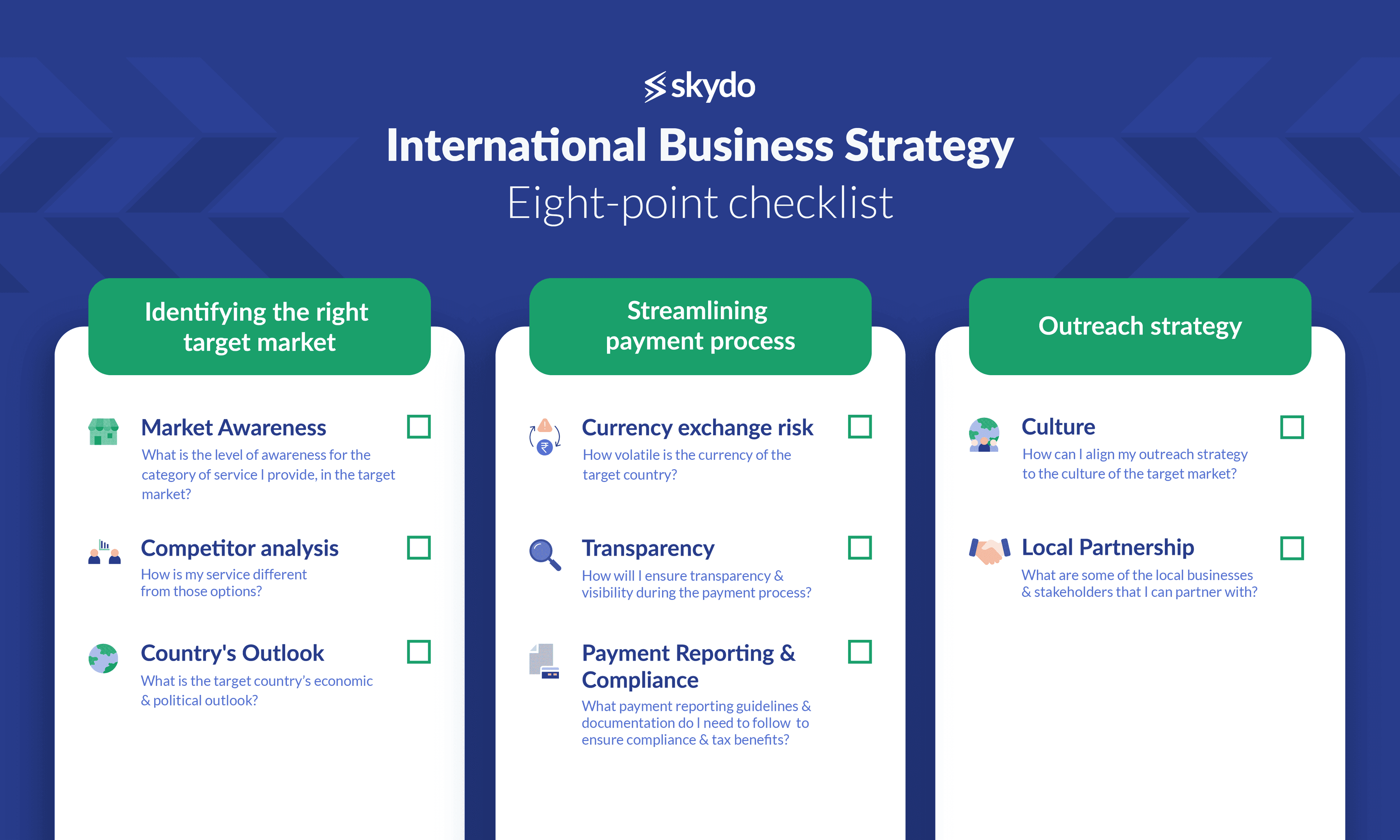 skydo

International Business Strategy

Eight-point checklist

Identifying the right target market

Market Awareness

What is the level of awareness for the category of service I provide, in the target market?

Competitor analysis

How is my service different from those options?

Country's Outlook

What is the target country's economic & political outlook?

Streamlining payment process

Currency exchange risk

How volatile is the currency of the target country?

Transparency

How will I ensure transparency & visibility during the payment process?

Payment Reporting & Compliance

What payment reporting guidelines & documentation do I need to follow to ensure compliance & tax benefits?

Outreach strategy

Culture

How can I align my outreach strategy to the culture of the target market?

Local Partnership

What are some of the local businesses & stakeholders that I can partner with?